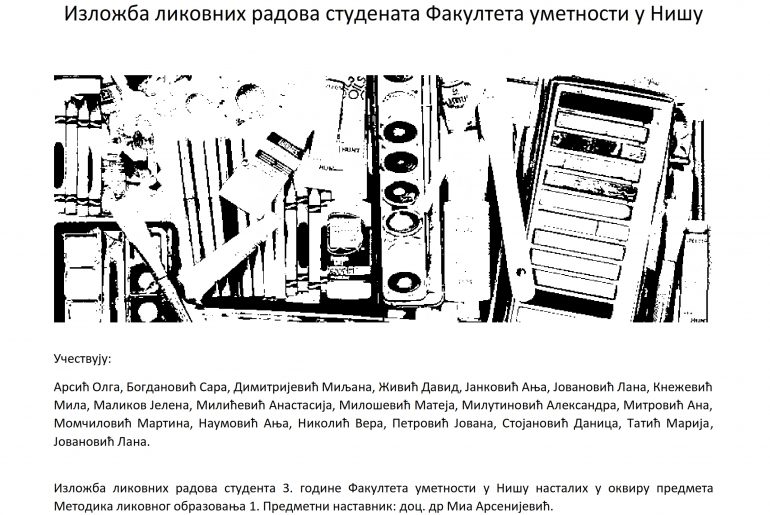 Изложба ликовних радова студената Факултета уметности у Нишу

Учествују:

Арсић Олга, Богдановић Сара, Димитријевић Миљана, Живић Давид, Јанковић Ања, Јовановић Лана, Кнежевић Мила, Маликов Јелена, Милићевић Анастасија, Милошевић Матеја, Милутиновић Александра, Митровић Ана, Момчиловић Мартина, Наумовић Ања, Николић Вера, Петровић Јована, Стојановић Даница, Татић Марија, Јовановић Лана.

Изложба ликовних радова студента 3. године Факултета уметности у Нишу насталих у оквиру предмета Методика ликовног образовања 1. Предметни наставник: доц. др Миа Арсенијевић.